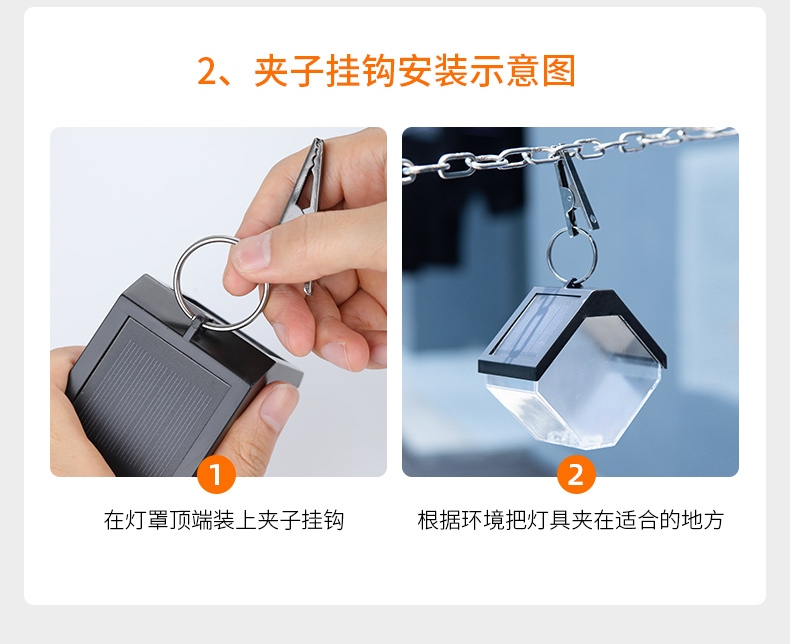 2、夹子挂钩安装示意图

1
在灯罩顶端装上夹子挂钩

2
根据环境把灯具夹在适合的地方