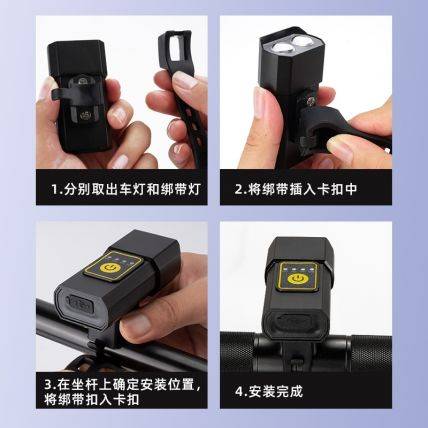 1.分别取出车灯和绑带灯

2.将绑带插入卡扣中

3.在坐杆上确定安装位置，将绑带扣入卡扣

4.安装完成