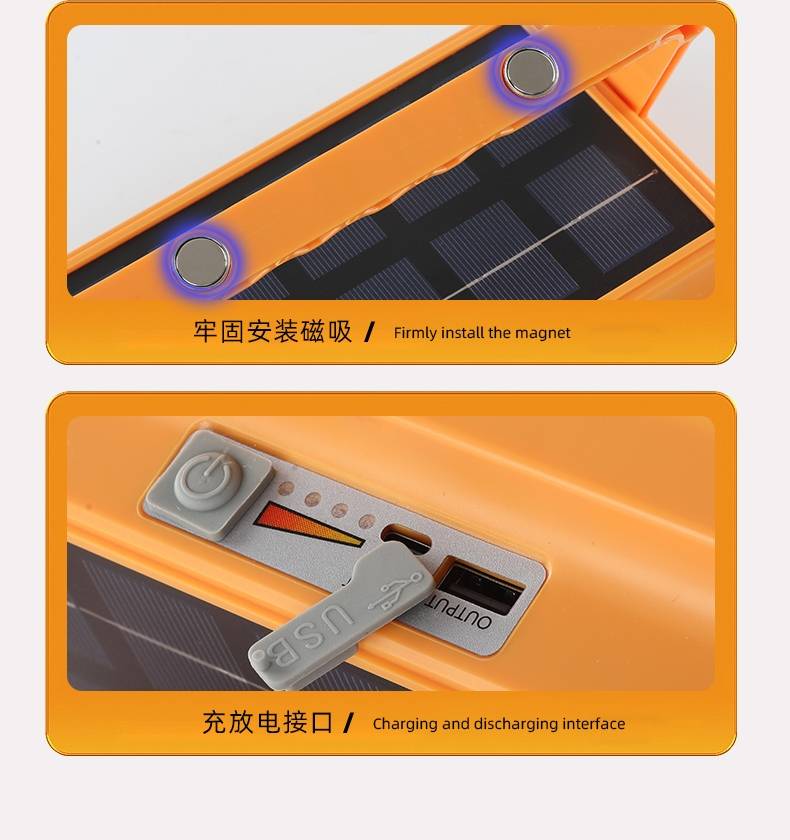 牢固安装磁吸 / Firmly install the magnet

USB

OUTPUT

充放电接口 / Charging and discharging interface