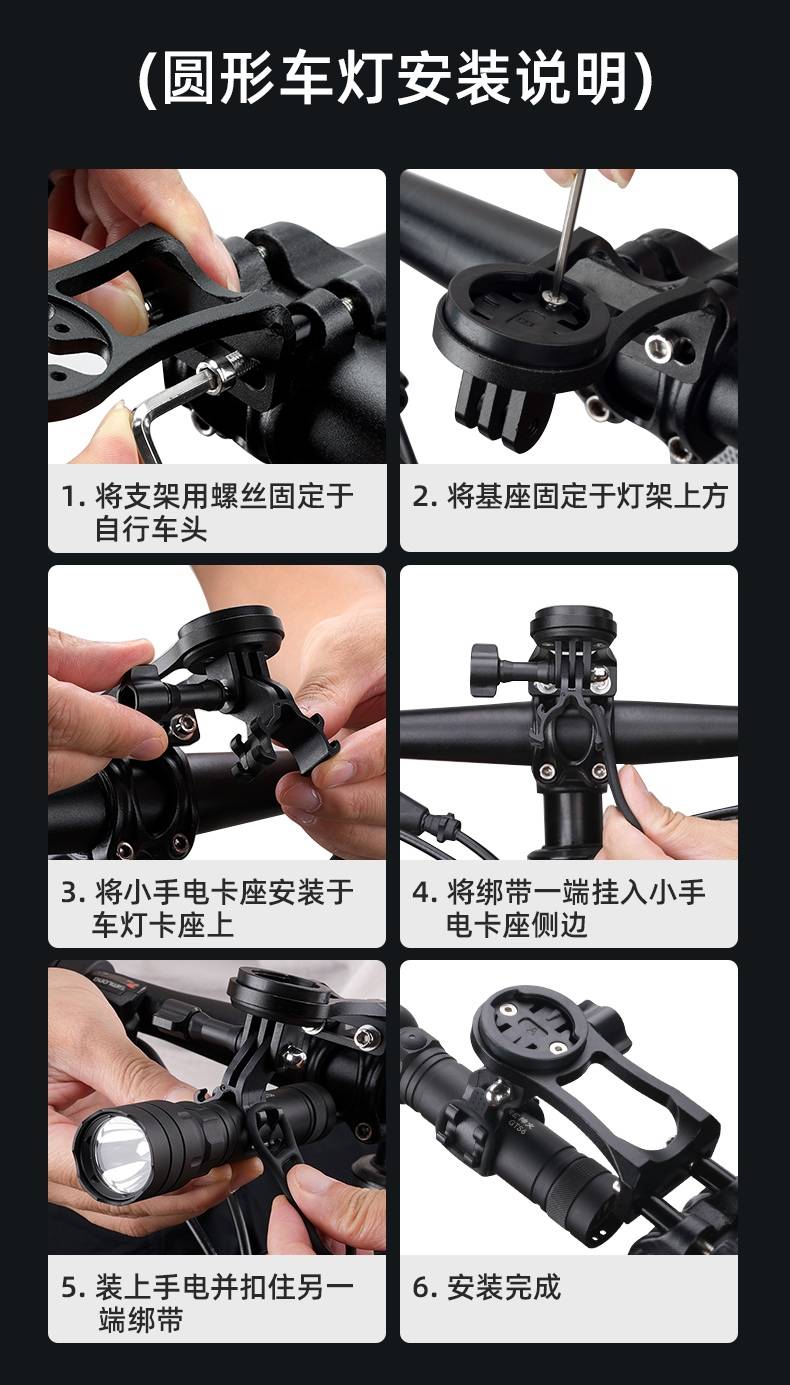 (圆形车灯安装说明)

1. 将支架用螺丝固定于自行车头

2. 将基座固定于灯架上方

3. 将小手电卡座安装于车灯卡座上

4. 将绑带一端挂入小手电卡座侧边

5. 装上手电并扣住另一端绑带

6. 安装完成