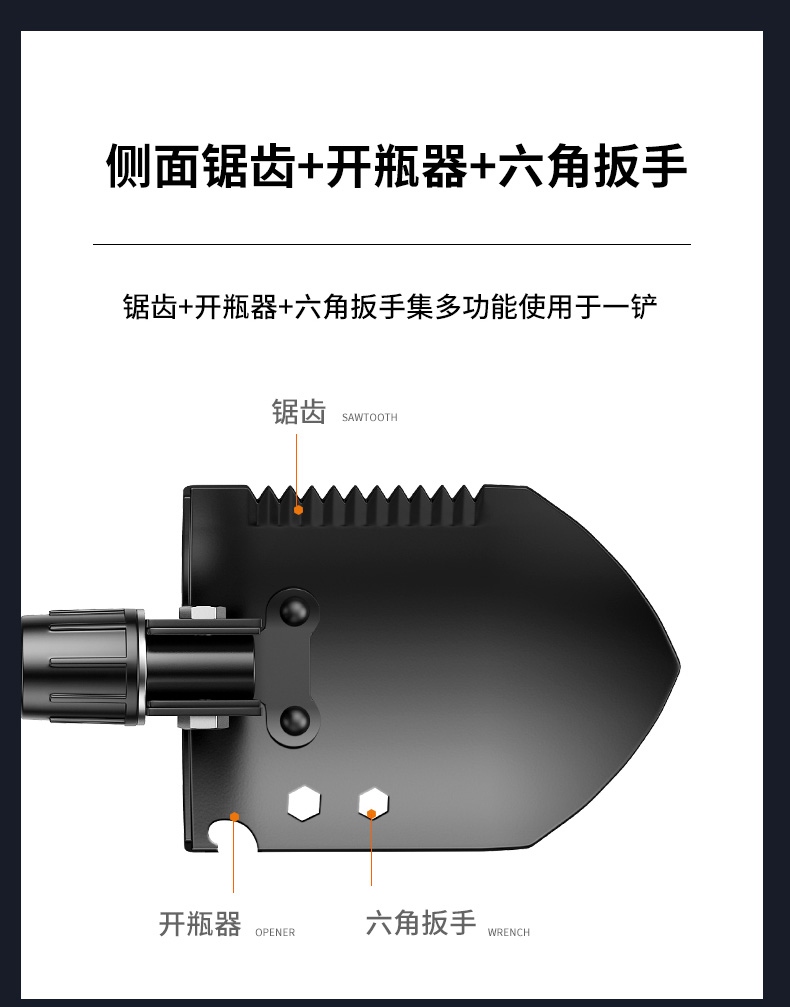 侧面锯齿+开瓶器+六角扳手

锯齿+开瓶器+六角扳手集多功能使用于一铲

锯齿 SAWTOOTH

开瓶器 OPENER

六角扳手 WRENCH